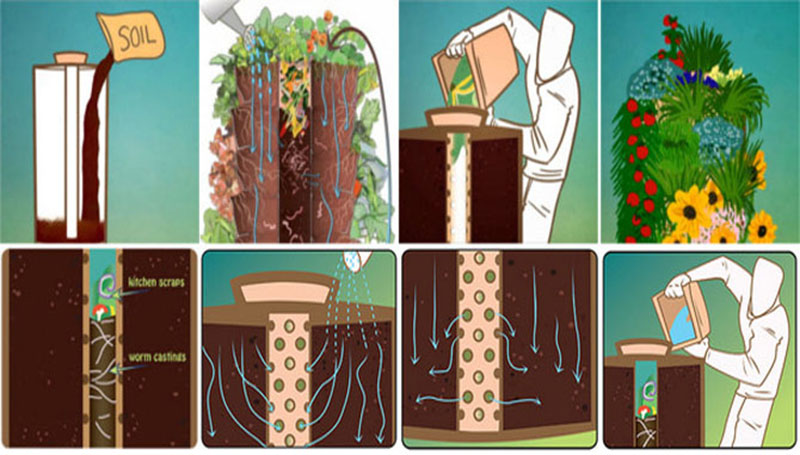 SOIL

kitchen scraps

worm castings